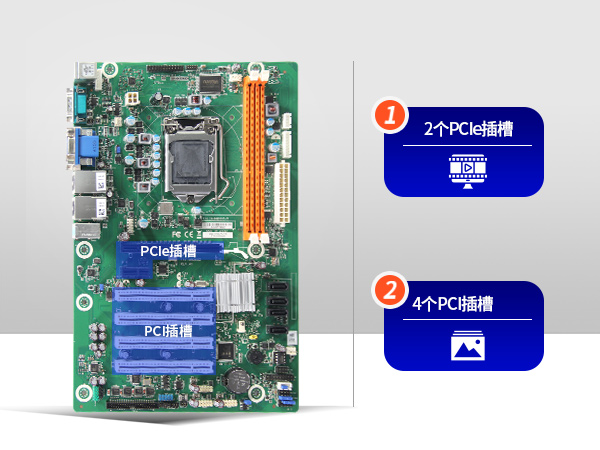 PCIe插槽

PCI插槽

1
2个PCIe插槽

2
4个PCI插槽