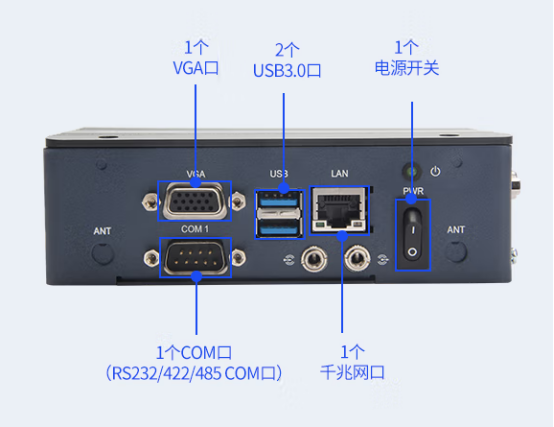 1个
VGA口

2个
USB3.0口

1个
电源开关

VGA

USB

LAN

PWR

ANT

COM 1

ANT

1个COM口
（RS232/422/485 COM口）

1个
千兆网口