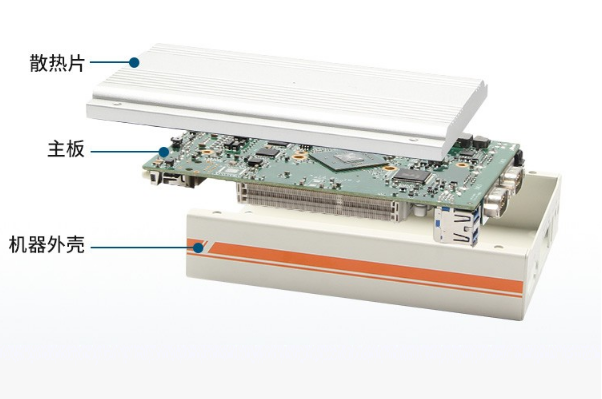 散热片

主板

机器外壳